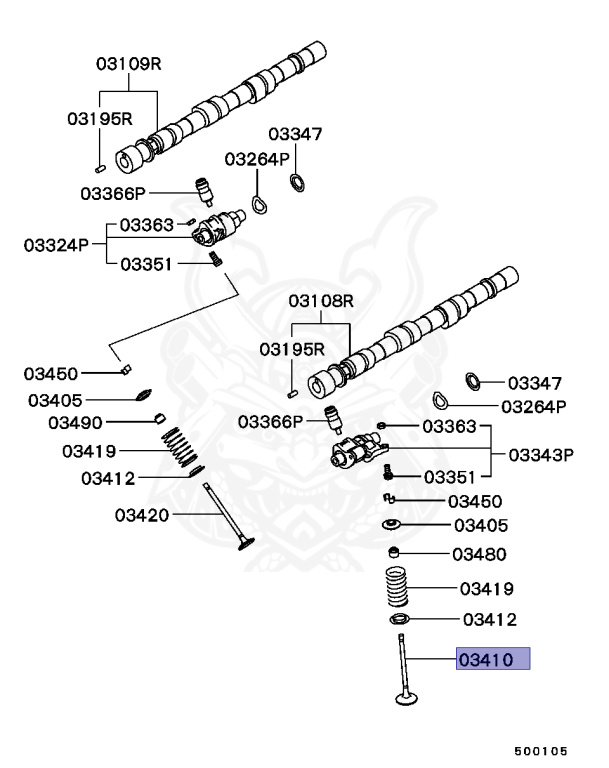 03109R
03195R
03347
03264P
03366P
03363
03324P
03351
03108R
03195R
03450
03405
03490
03419
03412
03420
03347
03264P
03366P
03363
03343P
03351
03450
03405
03480
03419
03412
03410
500105