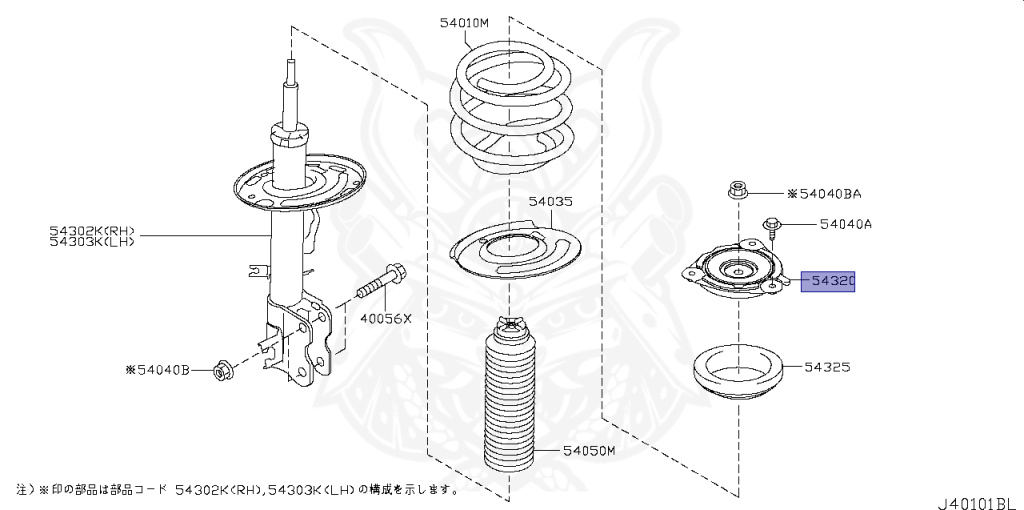 54010M

※54040BA

54035

54040A

54302K(RH)
54303K(LH)

54320

40056X

54325

※54040B

54050M

注)※印の部品は部品コード 54302K(RH),54303K(LH)の構成を示します。

J40101BL