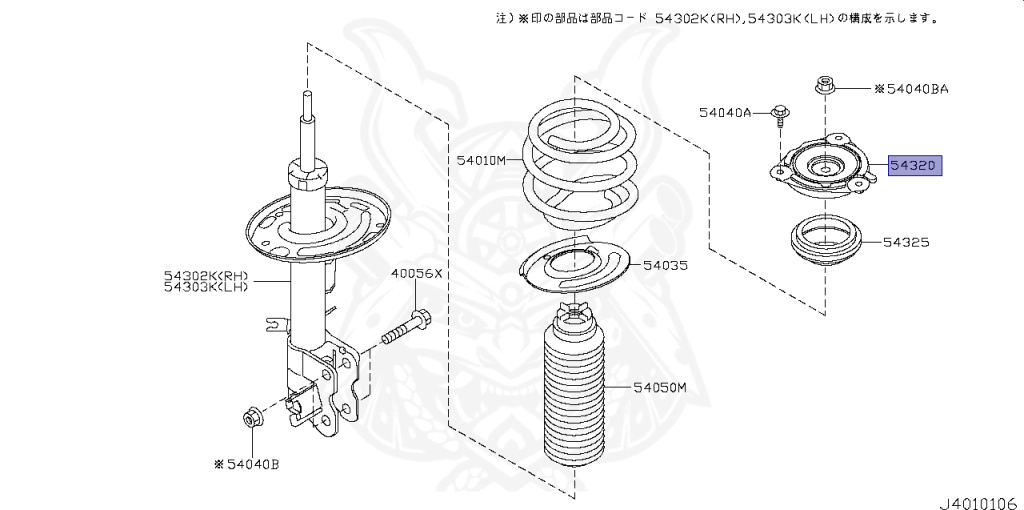 注）※印の部品は部品コード 54302K(RH),54303K(LH)の構成を示します。

※54040BA

54040A

54320

54010M

54325

54035

54302K(RH)
54303K(LH)

40056X

54050M

※54040B

J4010106