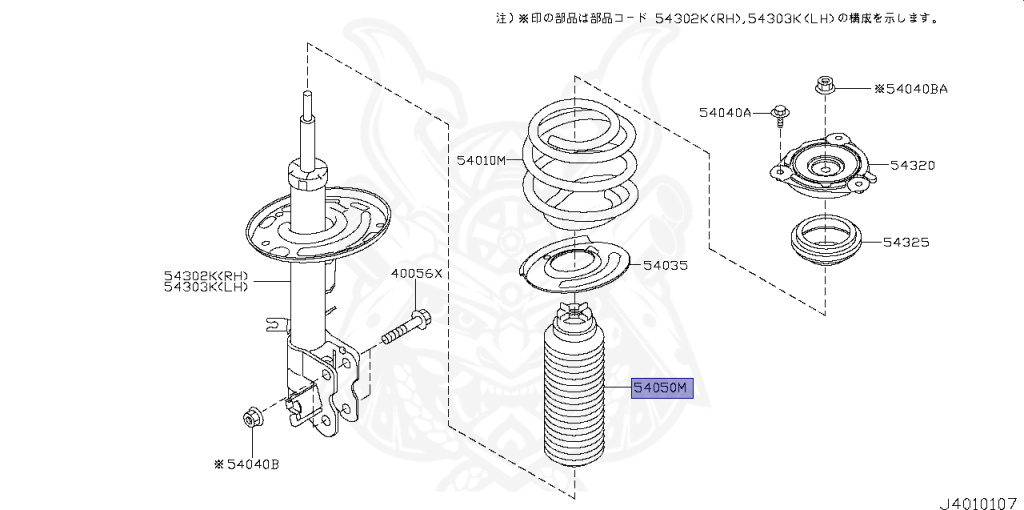 注）※印の部品は部品コード 54302K(RH),54303K(LH)の構成を示します。

※54040BA
54040A
54320
54010M
54325
54035
54302K(RH)
54303K(LH)
40056X
54050M
※54040B
J4010107