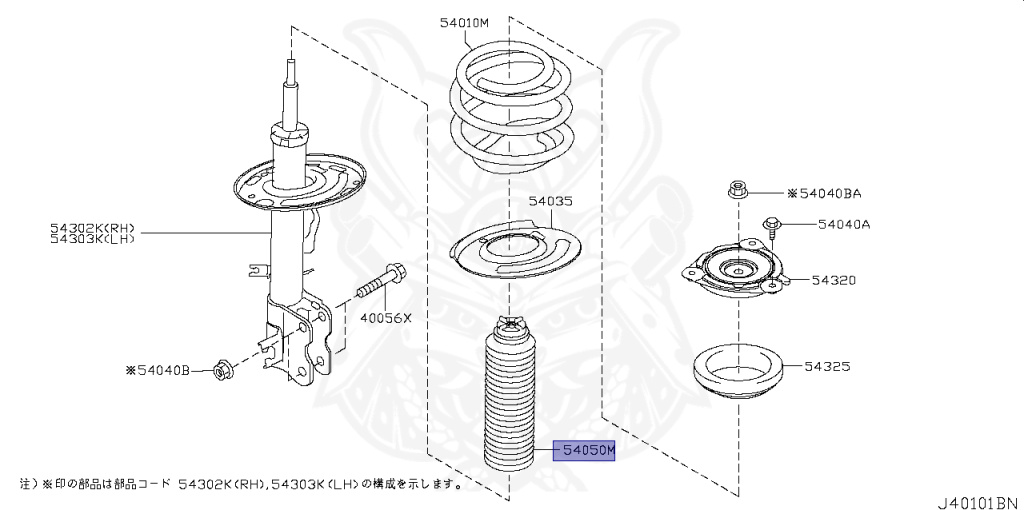 54010M

54035

※54040BA

54040A

54302K(RH)
54303K(LH)

54320

40056X

※54040B

54325

54050M

注)※印の部品は部品コード 54302K(RH),54303K(LH)の構成を示します。

J40101BN