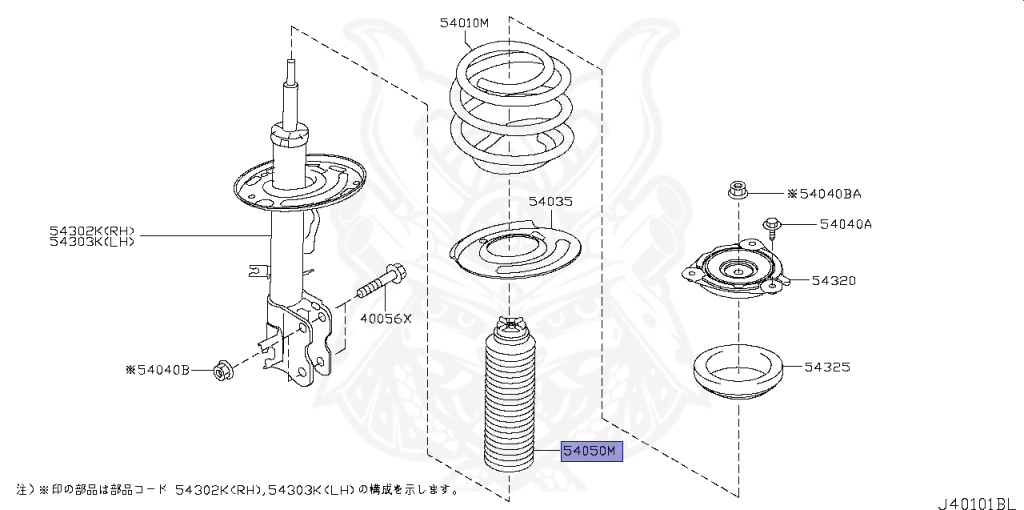 54010M

54035

※54040BA

54040A

54302K(RH)
54303K(LH)

54320

40056X

※54040B

54325

54050M

注）※印の部品は部品コード 54302K(RH),54303K(LH)の構成を示します。

J40101BL