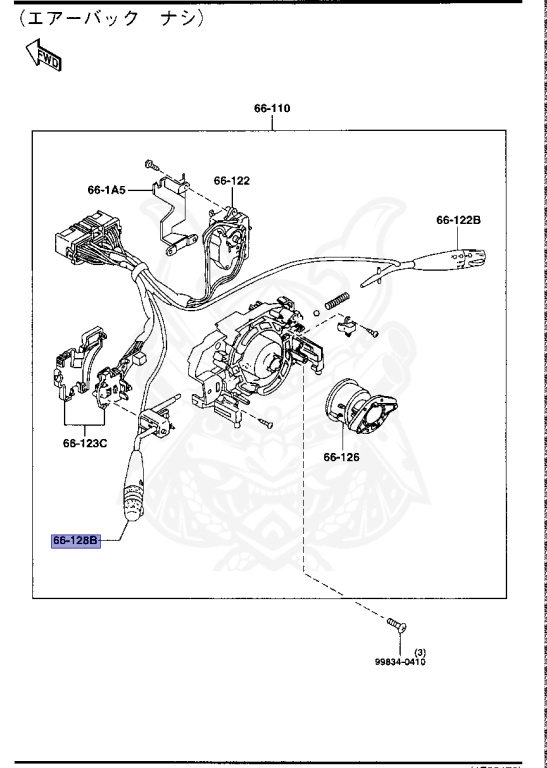 （エアーバック　ナシ）

FWD

66-110

66-1A5

66-122

66-122B

66-123C

66-126

66-128B

(3)
99834-0410