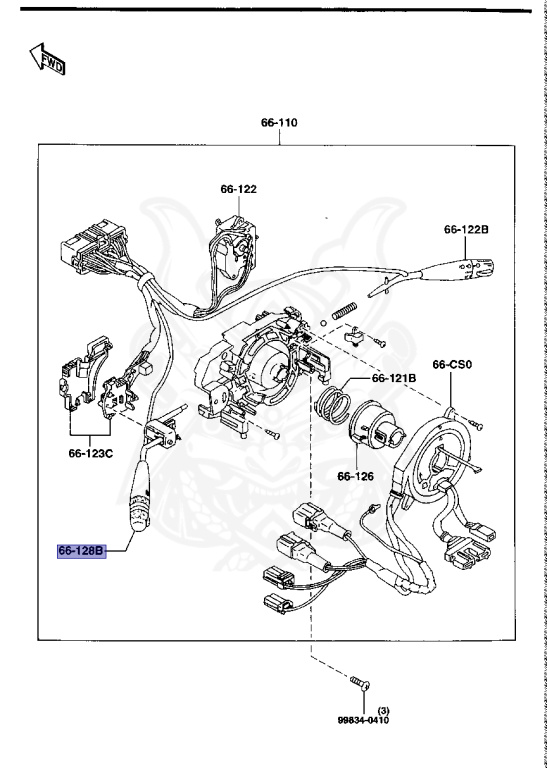 FWD

66-110

66-122

66-122B

66-121B

66-CS0

66-123C

66-126

66-128B

(3)
99834-0410