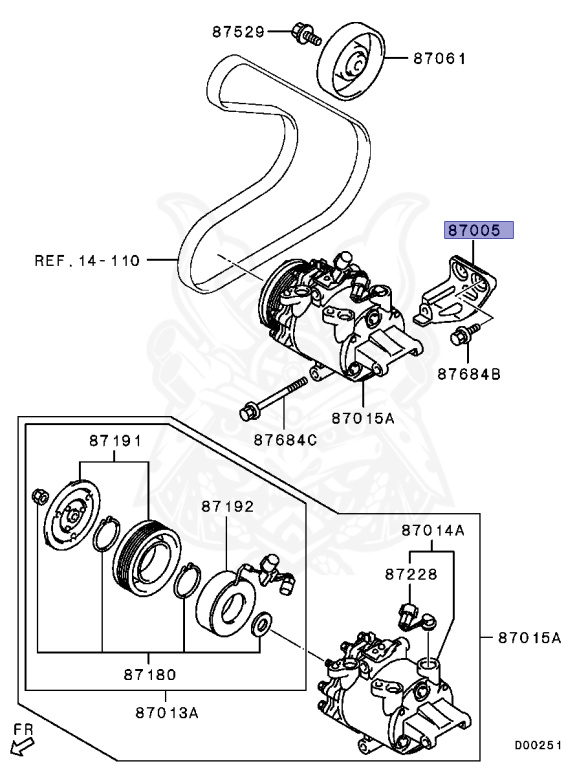 87529
87061
87005
REF. 14-110
87684B
87684C
87015A
87191
87192
87014A
87228
87015A
87180
87013A
FR
D00251