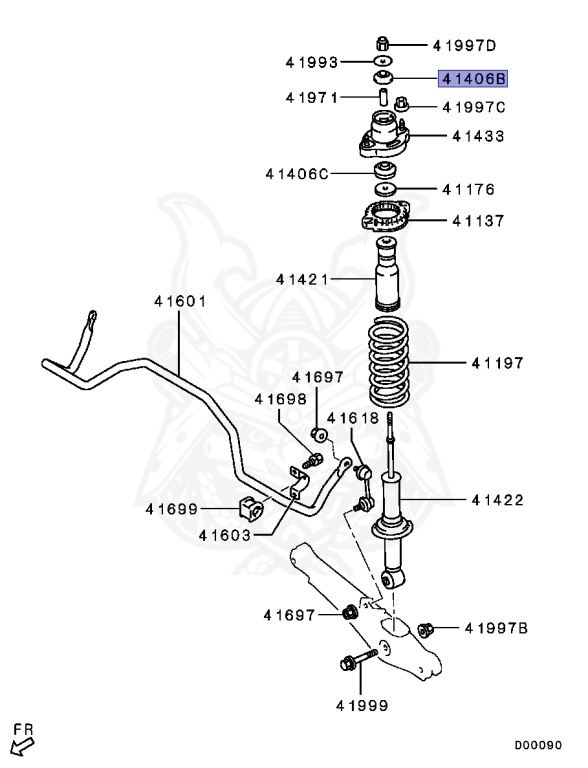 41997D
41993
41406B
41971
41997C
41433
41406C
41176
41137
41421
41601
41197
41697
41698
41618
41422
41699
41603
41697
41997B
41999
FR
D00090