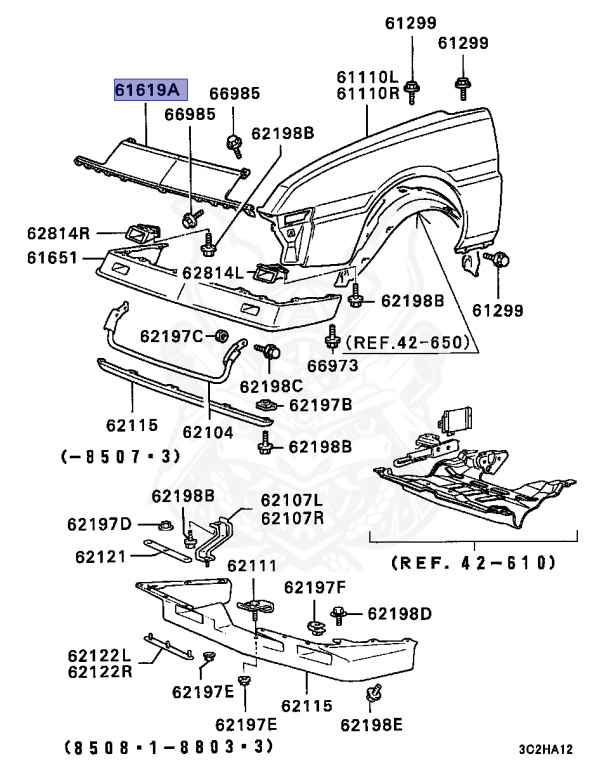 61299
61299
61619A
66985
61110L
61110R
66985
62198B
62814R
61651
62814L
62198B
61299
62197C
(REF.42-650)
66973
62198C
62197B
62115
62104
62198B
(-8507・3)
62198B
62107L
62107R
62197D
62121
(REF. 42-610)
62111
62197F
62198D
62122L
62122R
62197E
62115
62197E
62198E
(8508・1-8803・3)
3C2HA12