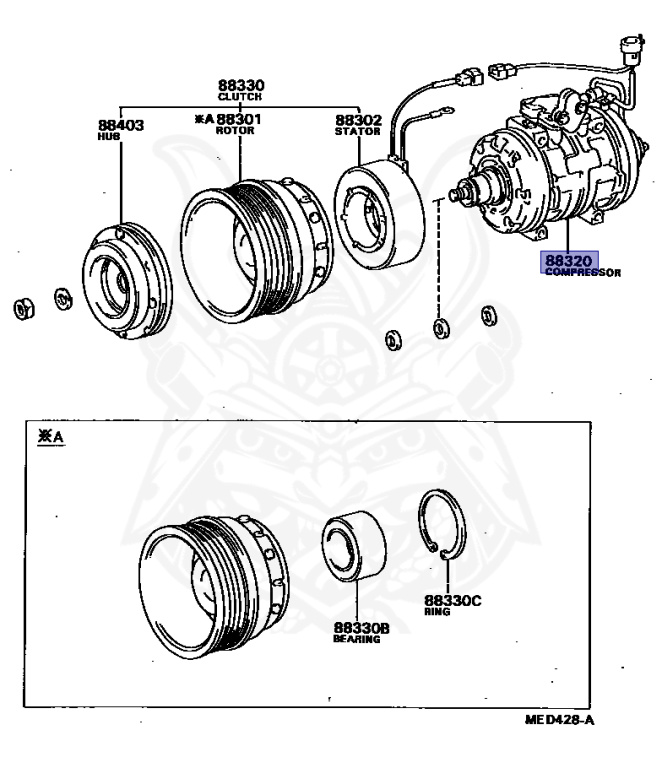 88330
CLUTCH

88403
HUB

※A 88301
ROTOR

88302
STATOR

88320
COMPRESSOR

※A

88330B
BEARING

88330C
RING

MED428-A