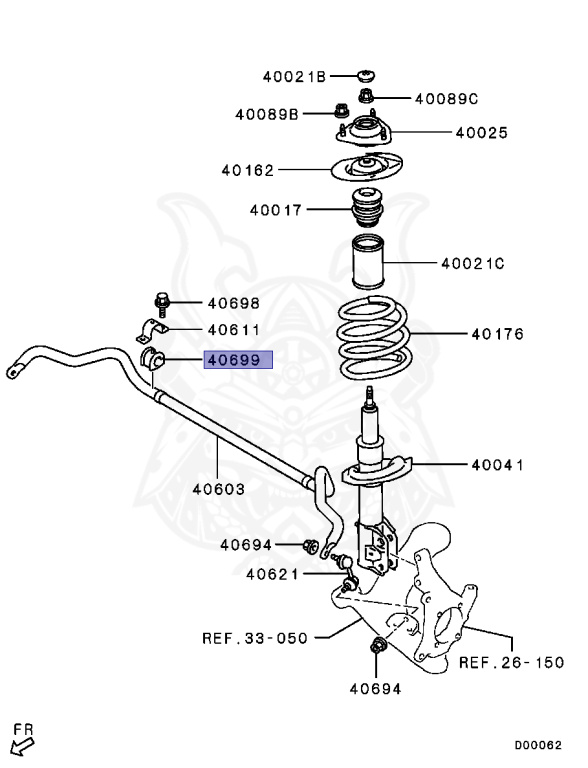 40021B
40089C
40089B
40025
40162
40017
40021C
40698
40611
40176
40699
40041
40603
40694
40621
REF.33-050
REF.26-150
40694
FR
D00062