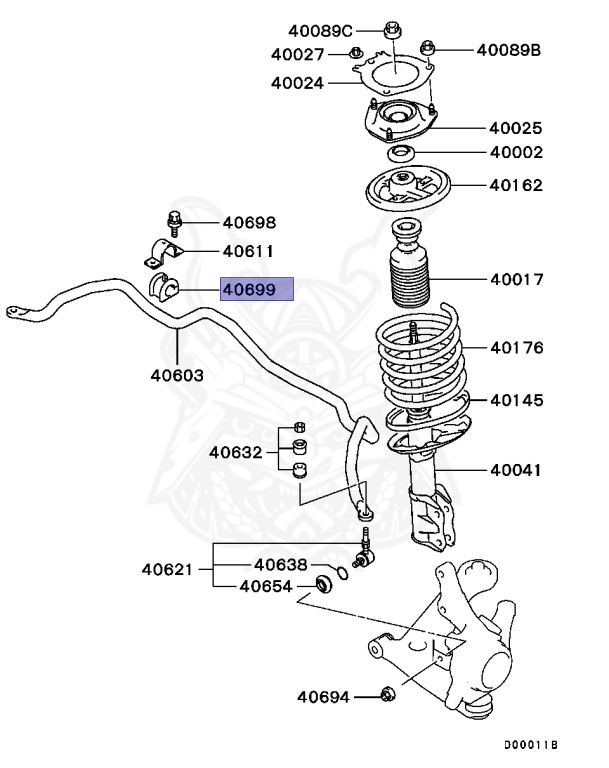 40089C
40027
40089B
40024
40025
40002
40162
40698
40611
40699
40017
40603
40176
40145
40632
40041
40621
40638
40654
40694
D00011B