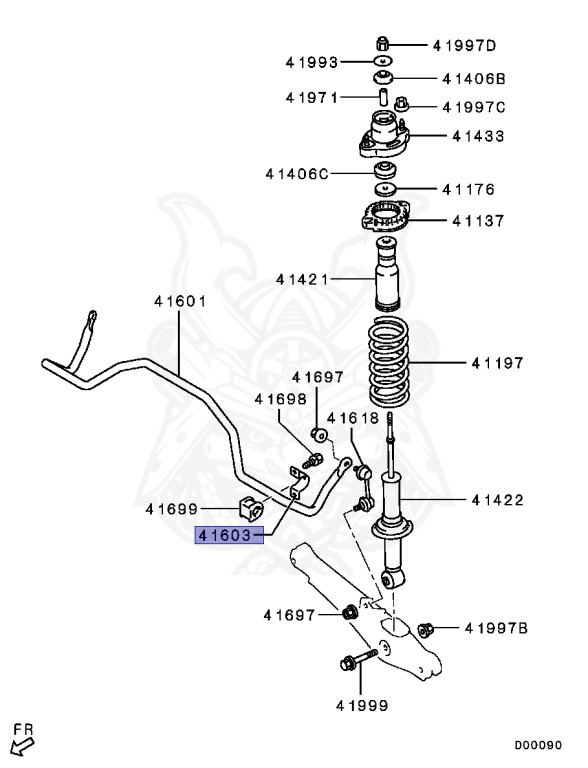 41997D
41993
41406B
41971
41997C
41433
41406C
41176
41137
41421
41601
41197
41697
41698
41618
41422
41699
41603
41697
41997B
41999
FR
D00090