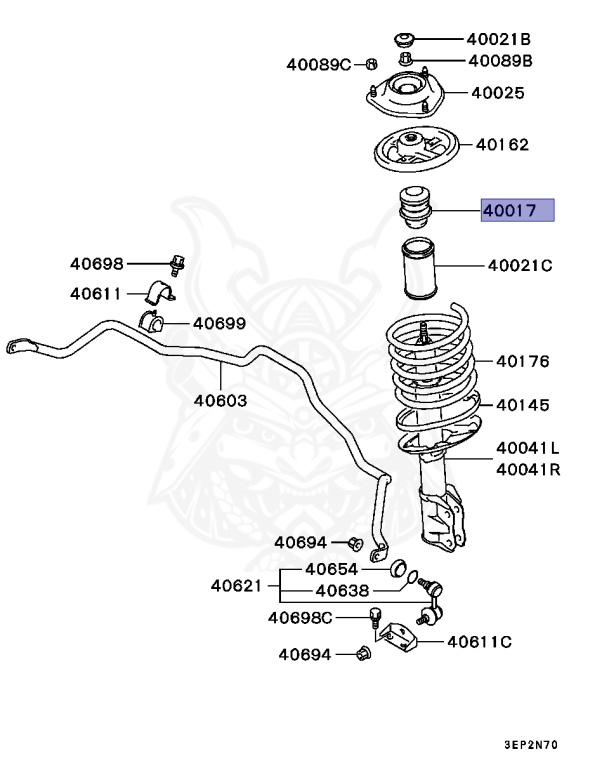 40021B
40089C
40089B
40025
40162
40017
40698
40021C
40611
40699
40176
40603
40145
40041L
40041R
40694
40654
40621
40638
40698C
40611C
40694
3EP2N70