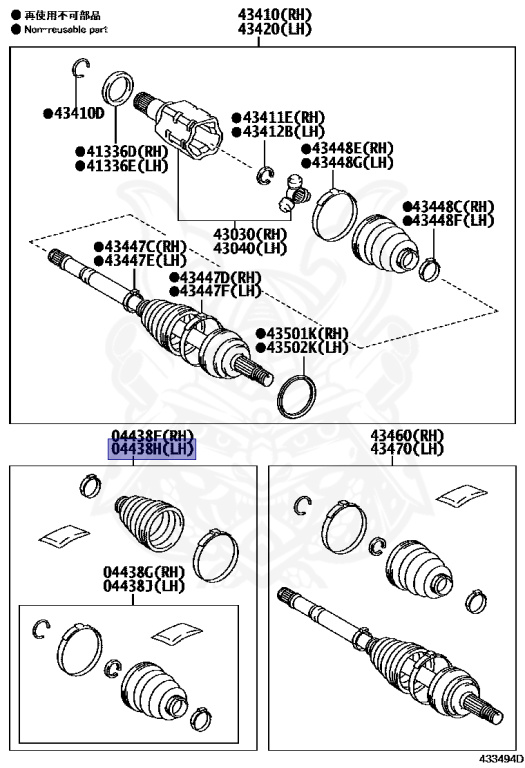 ● 再使用不可部品
● Non-reusable part

43410(RH)
43420(LH)

●43410D

●41336D(RH)
●41336E(LH)

●43411E(RH)
●43412B(LH)

●43448E(RH)
●43448G(LH)

●43448C(RH)
●43448F(LH)

43030(RH)
43040(LH)

●43447C(RH)
●43447E(LH)

●43447D(RH)
●43447F(LH)

●43501K(RH)
●43502K(LH)

04438F(RH)
04438H(LH)

43460(RH)
43470(LH)

04438G(RH)
04438J(LH)

433494D