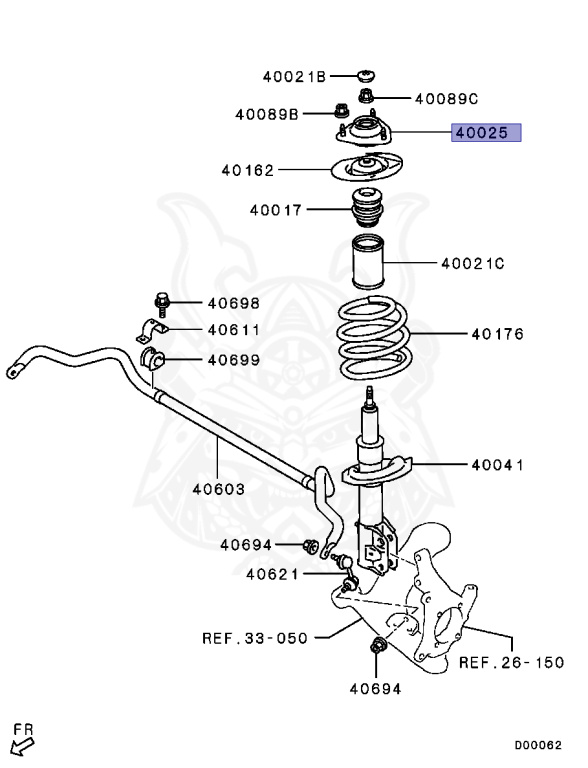 40021B
40089C
40089B
40025
40162
40017
40021C
40698
40611
40176
40699
40041
40603
40694
40621
REF.33-050
REF.26-150
40694
FR
D00062