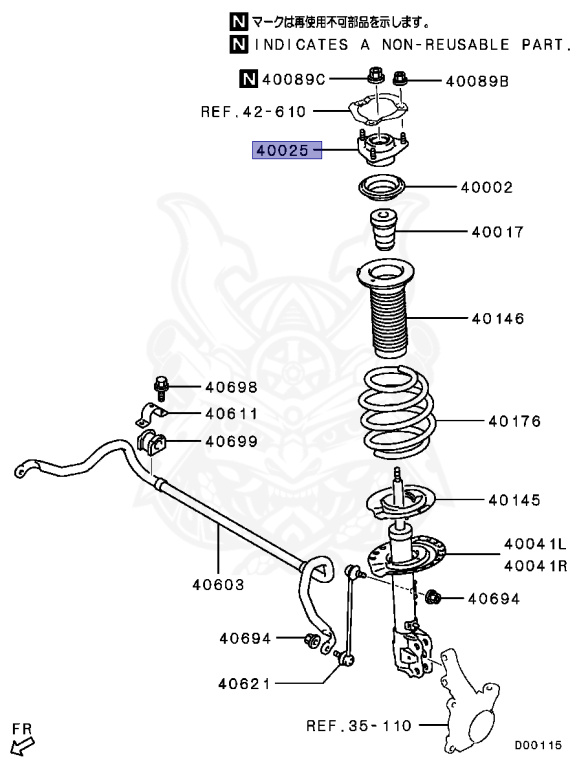 N マークは再使用不可部品を示します。
N INDICATES A NON-REUSABLE PART.

N 40089C
40089B
REF.42-610
40025
40002
40017
40146
40698
40611
40699
40176
40145
40041L
40041R
40603
40694
40694
40621
REF.35-110
FR
D00115