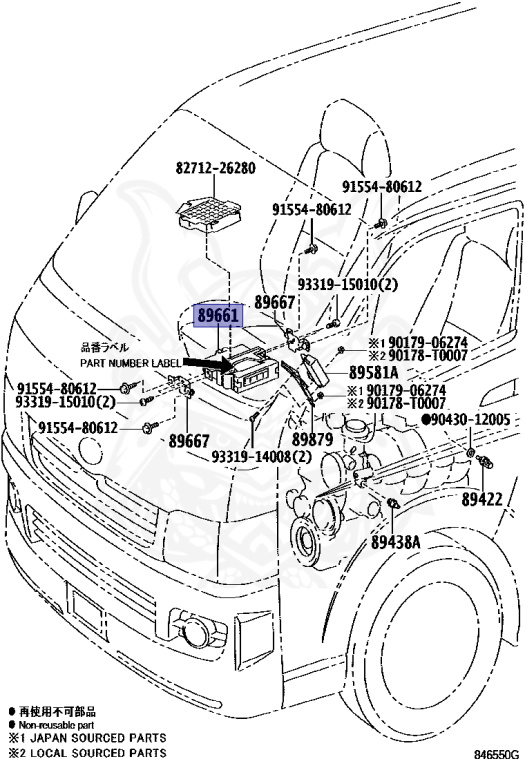 82712-26280

91554-80612

91554-80612

93319-15010(2)

89661

89667

品番ラベル

PART NUMBER LABEL

※1 90179-06274
※2 90178-T0007

89581A

91554-80612

93319-15010(2)

※1 90179-06274
※2 90178-T0007

●90430-12005

91554-80612

89667

89879

93319-14008(2)

89422

89438A

● 再使用不可部品
● Non-reusable part
※1 JAPAN SOURCED PARTS
※2 LOCAL SOURCED PARTS

846550G