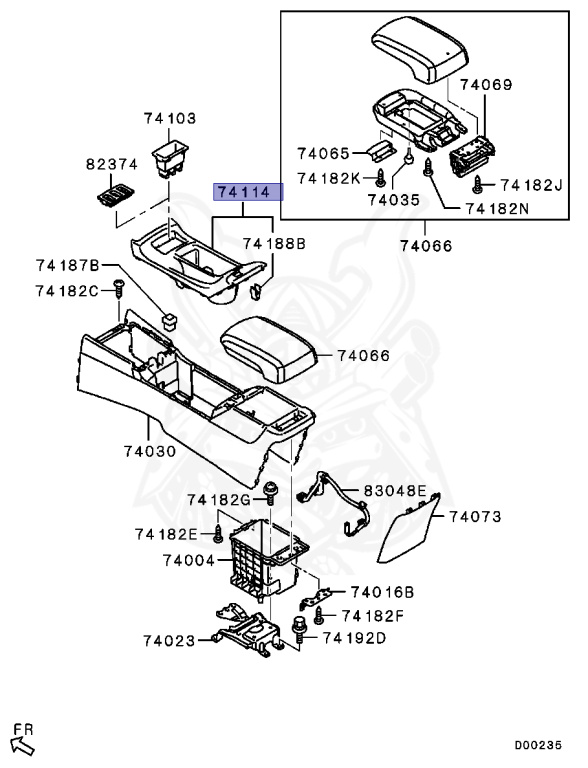 74069
74065
74182K
74035
74182J
74182N
74066
74103
82374
74114
74188B
74187B
74182C
74066
74030
74182G
83048E
74073
74182E
74004
74016B
74182F
74023
74192D
FR
D00235