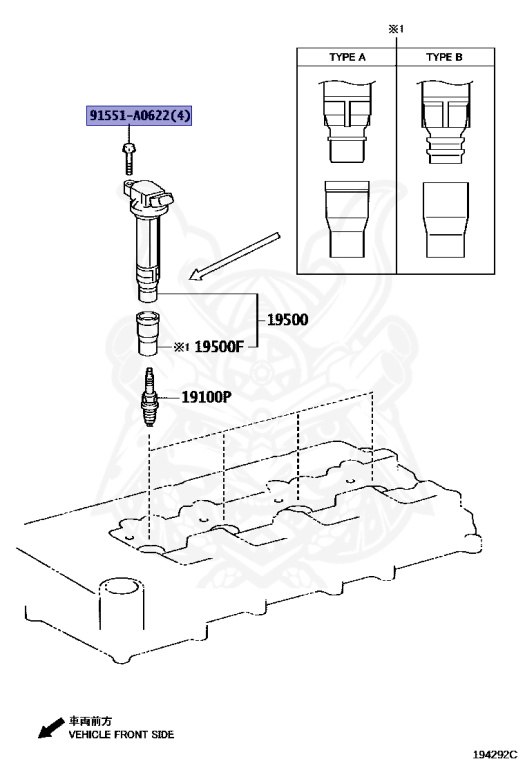 ※1

| TYPE A | TYPE B |
|---|---|

91551-A0622(4)

19500

※1 19500F

19100P

車両前方
VEHICLE FRONT SIDE

194292C