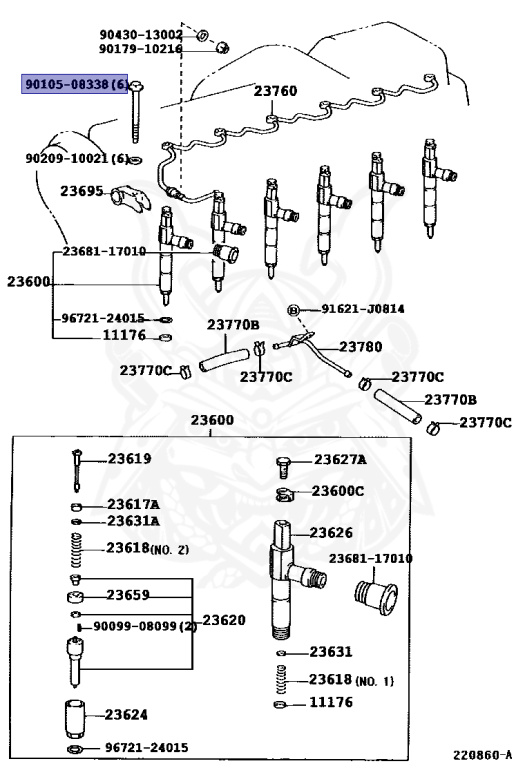 90430-13002
90179-10216
90105-08338(6)
23760
90209-10021(6)
23695
23681-17010
23600
96721-24015
11176
91621-J0814
23770B
23780
23770C
23770C
23770C
23770B
23770C
23600
23619
23617A
23631A
23618(NO. 2)
23659
90099-08099(2)
23620
23624
96721-24015
23627A
23600C
23626
23681-17010
23631
23618(NO. 1)
11176
220860-A