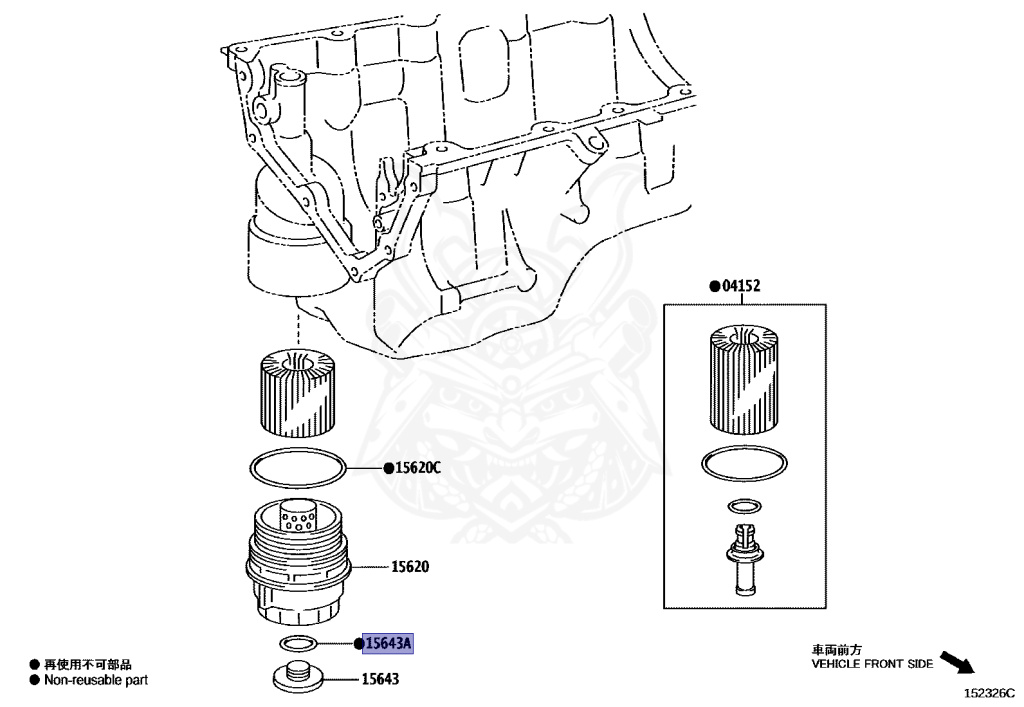 ●04152

●15620C

15620

●15643A

15643

● 再使用不可部品
● Non-reusable part

車両前方
VEHICLE FRONT SIDE

152326C