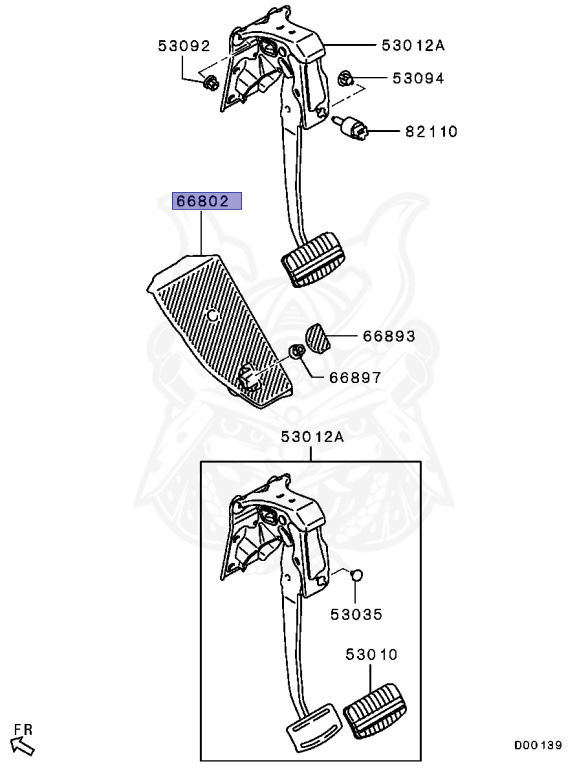 53092
53012A
53094
82110
66802
66893
66897
53012A
53035
53010
FR
D00139