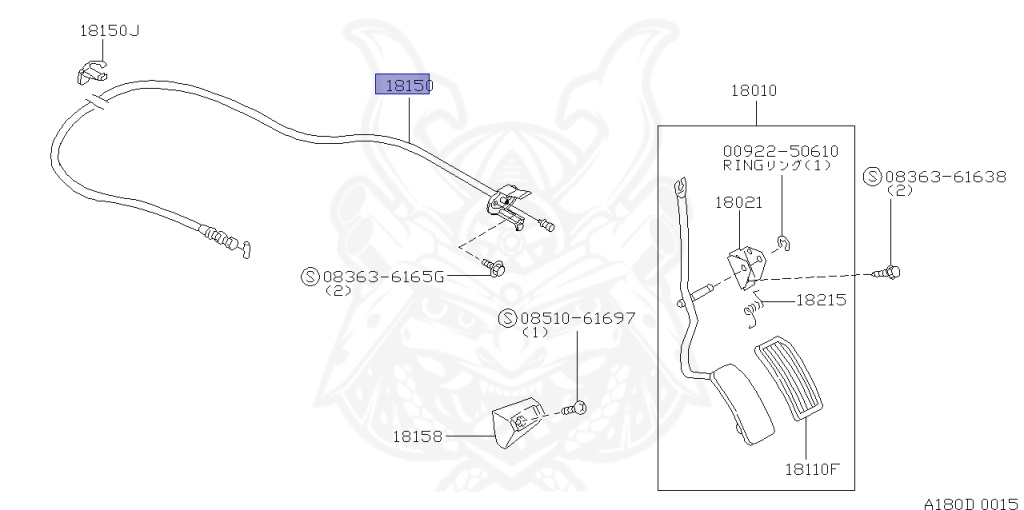 18150J

18150

18010

00922-50610
RINGリング(1)

Ⓢ08363-61638
(2)

18021

Ⓢ08363-6165G
(2)

18215

Ⓢ08510-61697
(1)

18158

18110F

A180D 0015