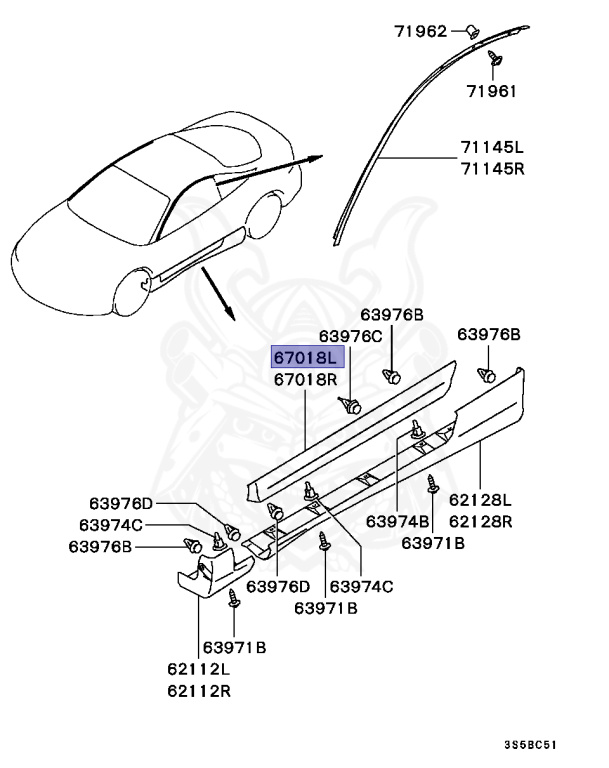 71962
71961
71145L
71145R
63976B
63976C
63976B
67018L
67018R
63976D
63974C
63976B
62128L
62128R
63974B
63971B
63976D
63974C
63971B
63971B
62112L
62112R
3S6BC51