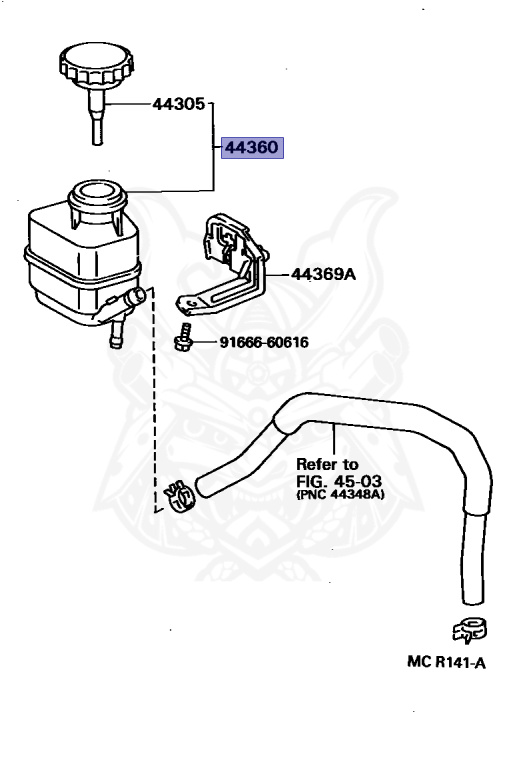 44305

44360

44369A

91666-60616

Refer to FIG. 45-03 (PNC 44348A)

MC R141-A