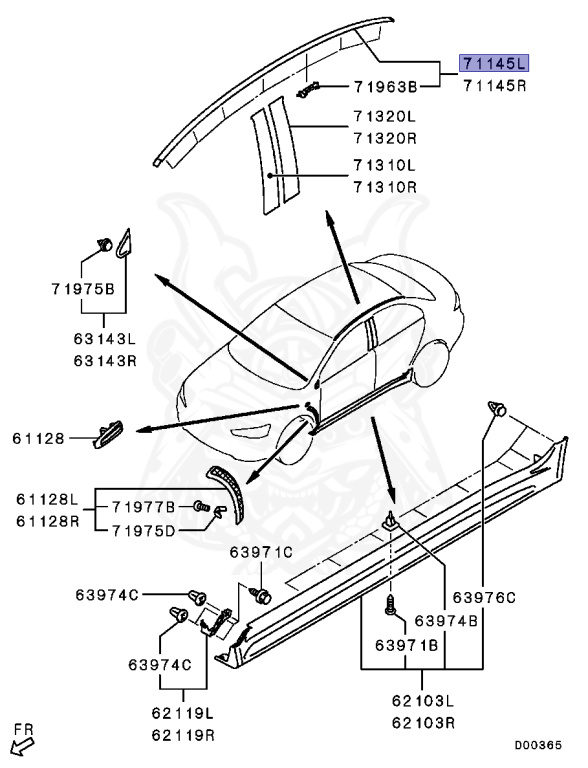 71145L
71145R
71963B
71320L
71320R
71310L
71310R
71975B
63143L
63143R
61128
61128L
61128R
71977B
71975D
63971C
63974C
63974C
62119L
62119R
63976C
63974B
63971B
62103L
62103R
FR
D00365