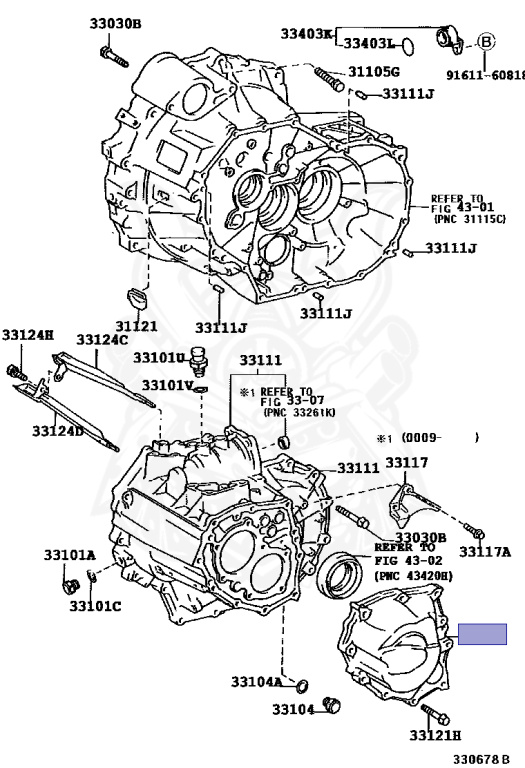 33030B
33403K
33403L
B
91611-60818
31105G
33111J
REFER TO
FIG 43-01
(PNC 31115C)
33111J
31121
33111J
33111J
33124H
33124C
33101U
33111
33101V
※1 REFER TO
FIG 33-07
(PNC 33261K)
33124D
※1 (0009- )
33111
33117
33030B
33117A
REFER TO
FIG 43-02
(PNC 43420H)
33101A
33101C
33104A
33104
33121H
330678B