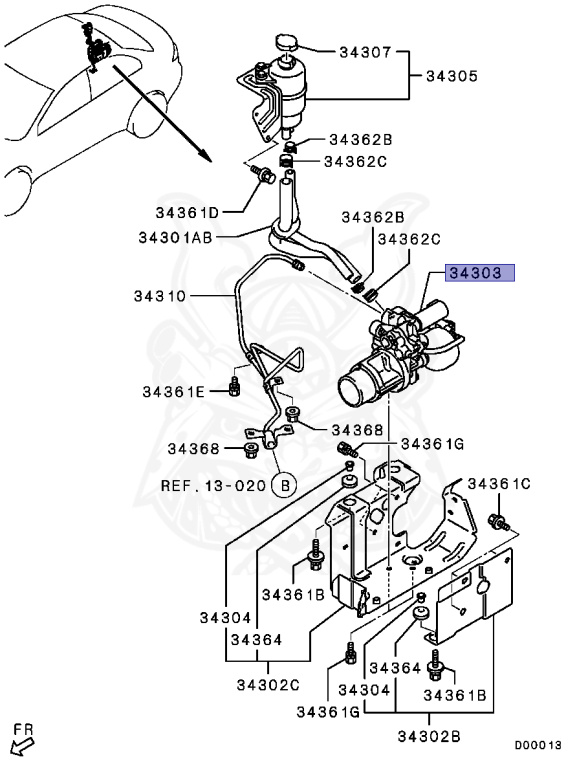 34307
34305
34362B
34362C
34361D
34301AB
34362B
34362C
34303
34310
34361E
34368
34368
34361G
REF. 13-020 B
34361C
34361B
34304
34364
34302C
34364
34304
34361B
34361G
34302B
FR
D00013