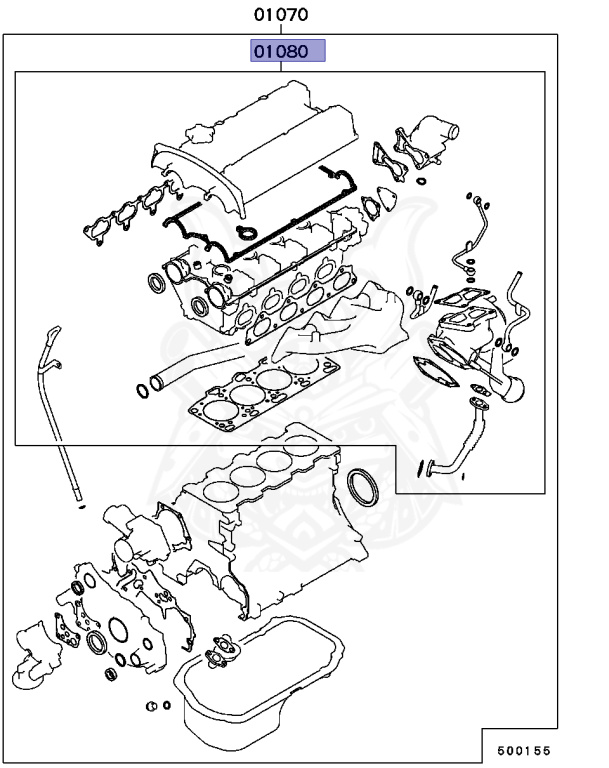 01070

01080

500155