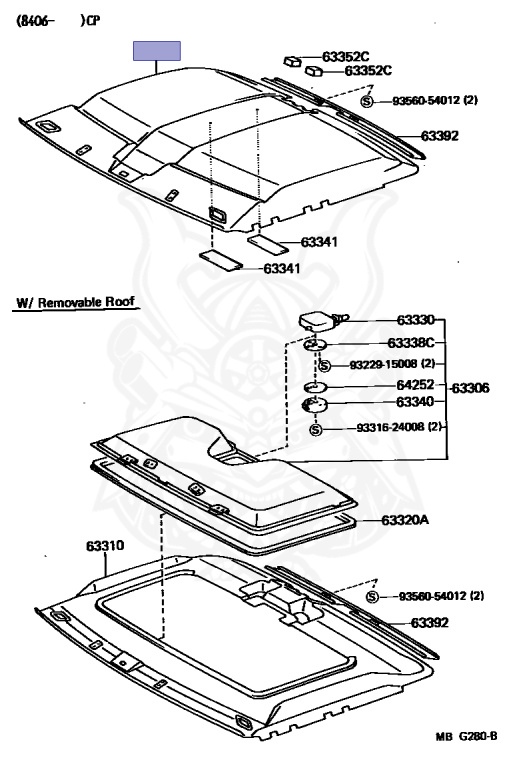 (8406-　　)CP

63352C
63352C
S 93560-54012 (2)
63392
63341
63341

W/ Removable Roof

63330
63338C
S 93229-15008 (2)
64252
63306
63340
S 93316-24008 (2)
63320A
63310
S 93560-54012 (2)
63392

MB G280-B