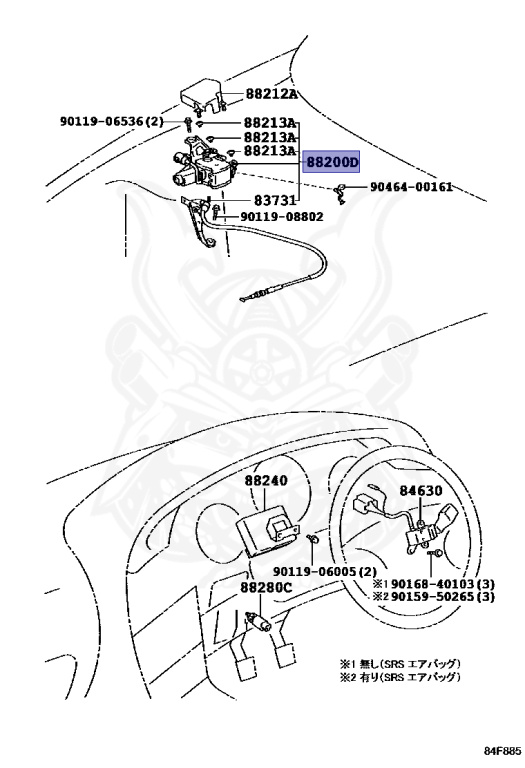 88212A
90119-06536(2)
88213A
88213A
88213A
88200D
90464-00161
83731
90119-08802
88240
84630
90119-06005(2)
※1 90168-40103(3)
※2 90159-50265(3)
88280C
※1 無し(SRS エアバッグ)
※2 有り(SRS エアバッグ)
84F885