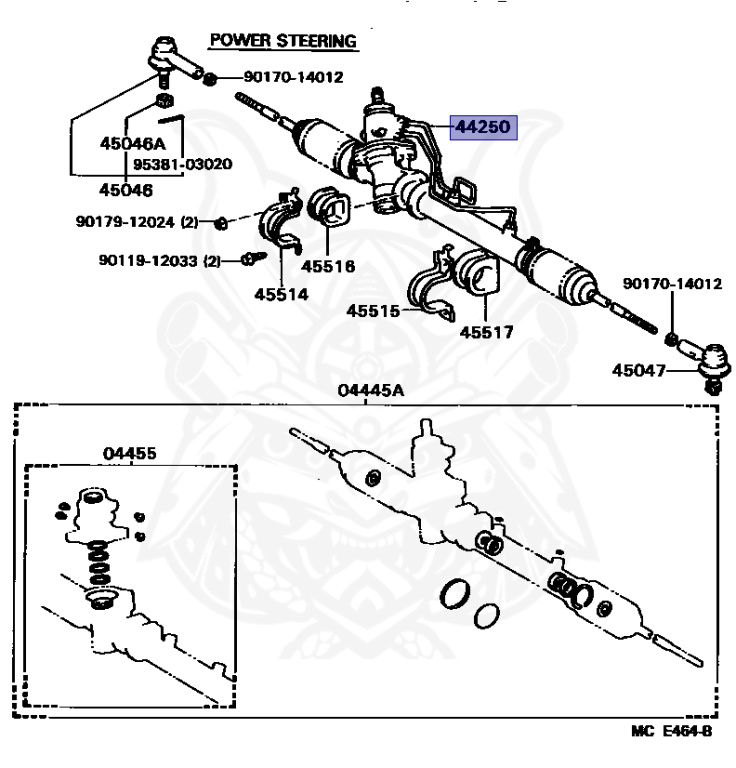 POWER STEERING

90170-14012
44250
45046A
95381-03020
45046
90179-12024 (2)
90119-12033 (2)
45516
45514
45515
45517
90170-14012
45047
04445A
04455
MC E464-B