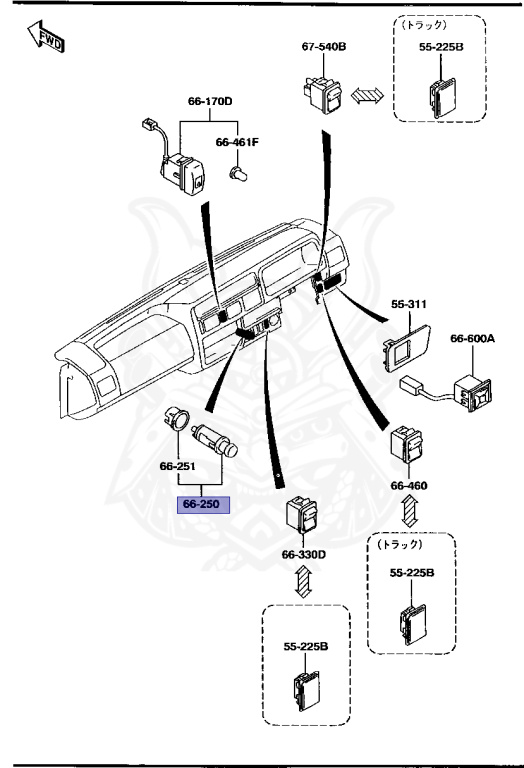 FWD

67-540B

(トラック)
55-225B

66-170D

66-461F

55-311

66-600A

66-251

66-250

66-460

(トラック)
55-225B

66-330D

55-225B