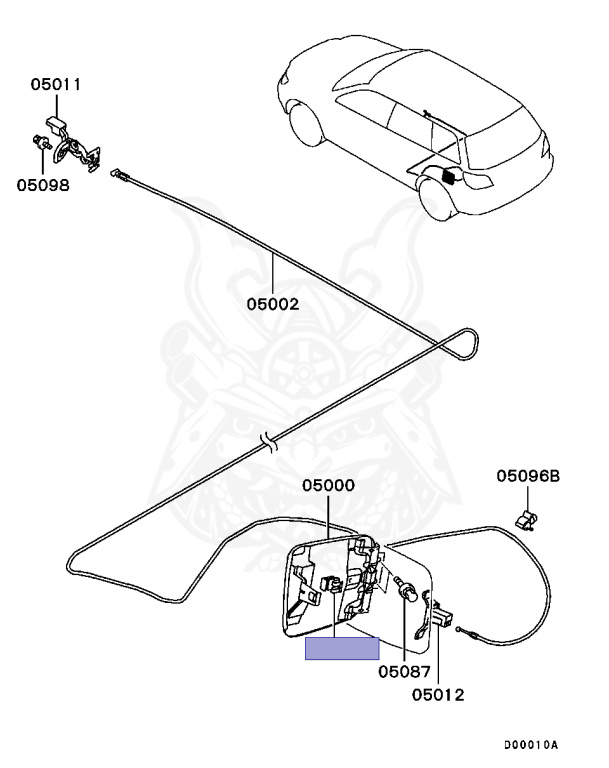 05011

05098

05002

05000

05096B

05087

05012

D00010A