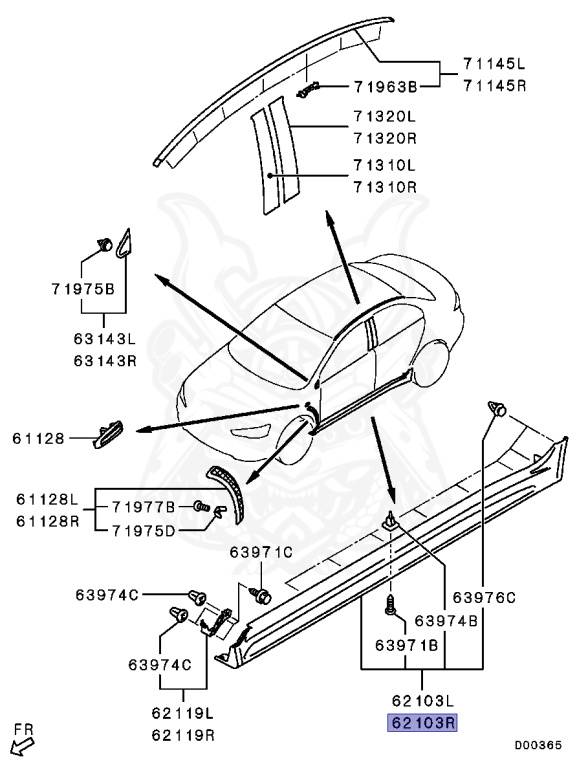 71145L
71145R
71963B
71320L
71320R
71310L
71310R
71975B
63143L
63143R
61128
61128L
61128R
71977B
71975D
63971C
63974C
63974C
62119L
62119R
63976C
63974B
63971B
62103L
62103R
FR
D00365