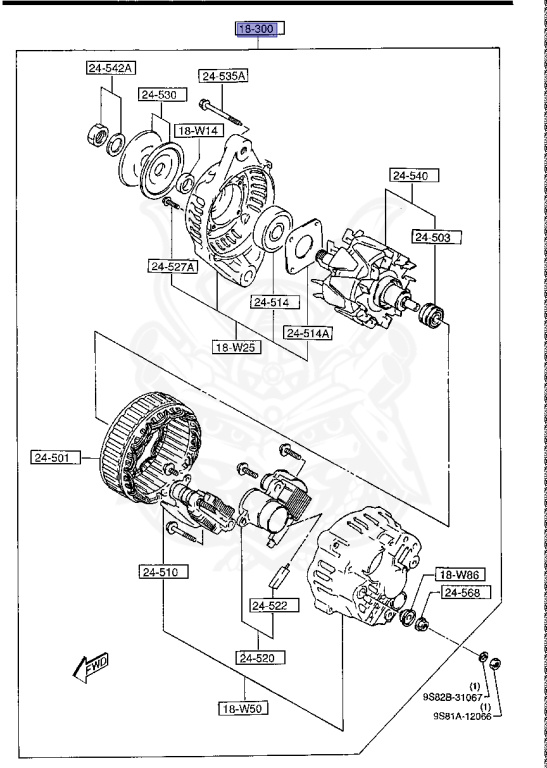 18-300

24-542A

24-535A

24-530

18-W14

24-540

24-503

24-527A

24-514

24-514A

18-W25

24-501

24-510

18-W86

24-568

24-522

24-520

FWD

18-W50

(1)
9S82B-31067

(1)
9S81A-12066