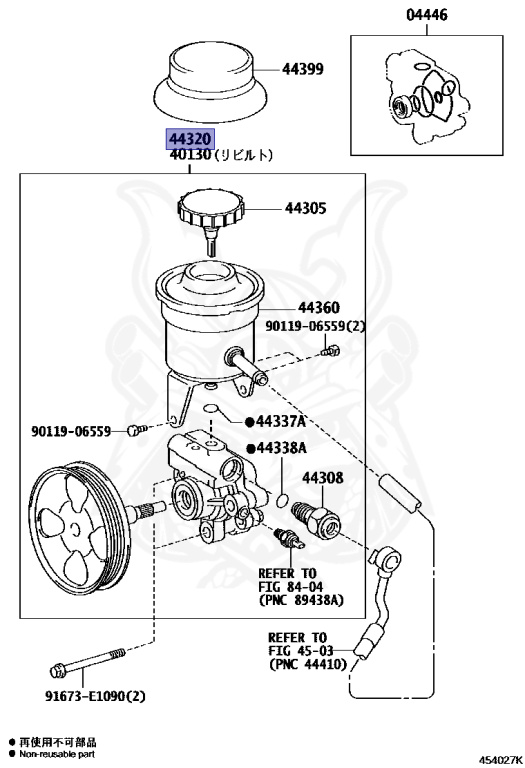 04446

44399

44320
40130(リビルト)

44305

44360
90119-06559(2)

90119-06559

●44337A

●44338A

44308

REFER TO
FIG 84-04
(PNC 89438A)

REFER TO
FIG 45-03
(PNC 44410)

91673-E1090(2)

● 再使用不可部品
● Non-reusable part

454027K