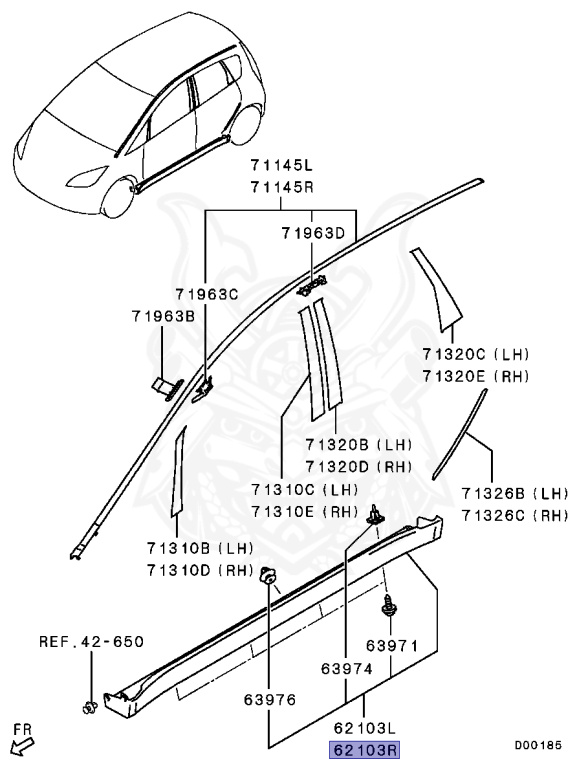 71145L
71145R
71963D
71963C
71963B
71320C (LH)
71320E (RH)
71320B (LH)
71320D (RH)
71310C (LH)
71310E (RH)
71326B (LH)
71326C (RH)
71310B (LH)
71310D (RH)
REF.42-650
63971
63974
63976
62103L
62103R
FR
D00185