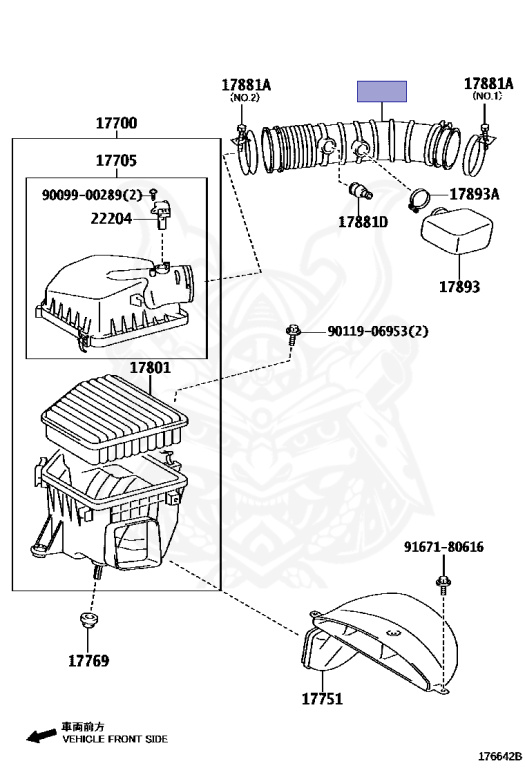 17881A
(NO.2)

17881A
(NO.1)

17700

17705

90099-00289(2)

22204

17893A

17881D

17893

90119-06953(2)

17801

91671-80616

17769

17751

車両前方
VEHICLE FRONT SIDE

176642B