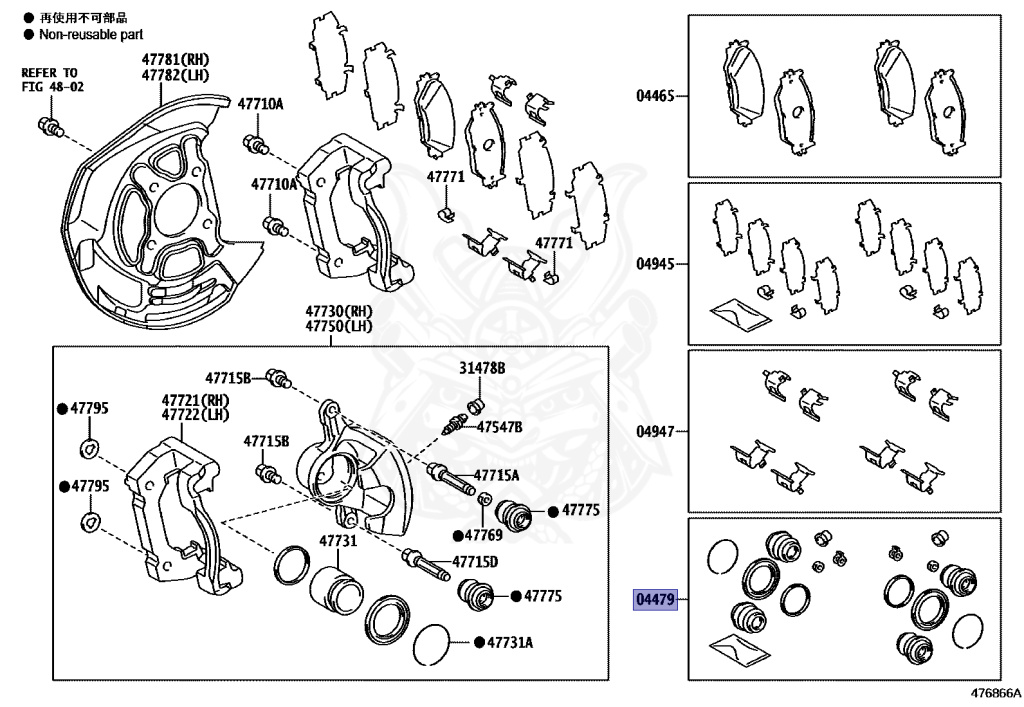 ● 再使用不可部品
● Non-reusable part

REFER TO FIG 48-02

47781(RH)
47782(LH)

47710A

47710A

47771

47771

47730(RH)
47750(LH)

47715B

31478B

●47795

47721(RH)
47722(LH)

47547B

47715B

47715A

●47795

●47769

●47775

47731

47715D

●47775

●47731A

04465

04945

04947

04479

476866A