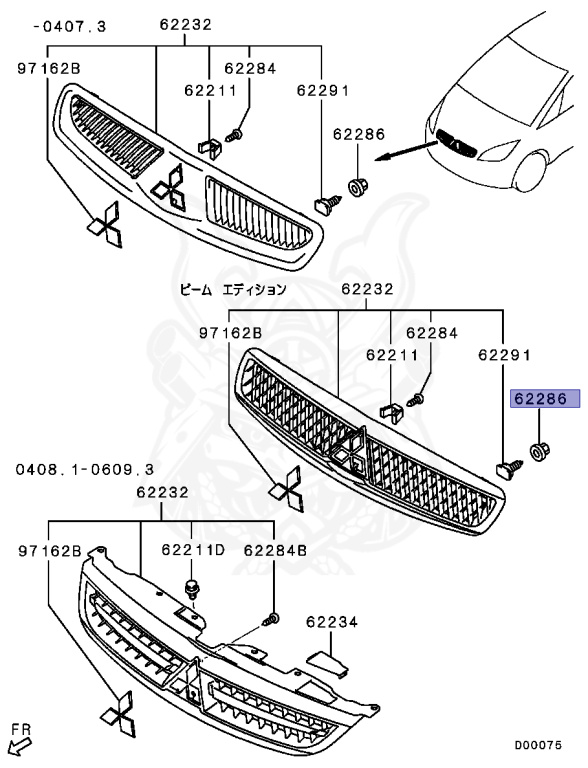 -0407.3
62232
97162B
62284
62211
62291
62286

ビーム エディション
62232
97162B
62284
62211
62291
62286

0408.1-0609.3
62232
97162B
62211D
62284B
62234

FR
D00075