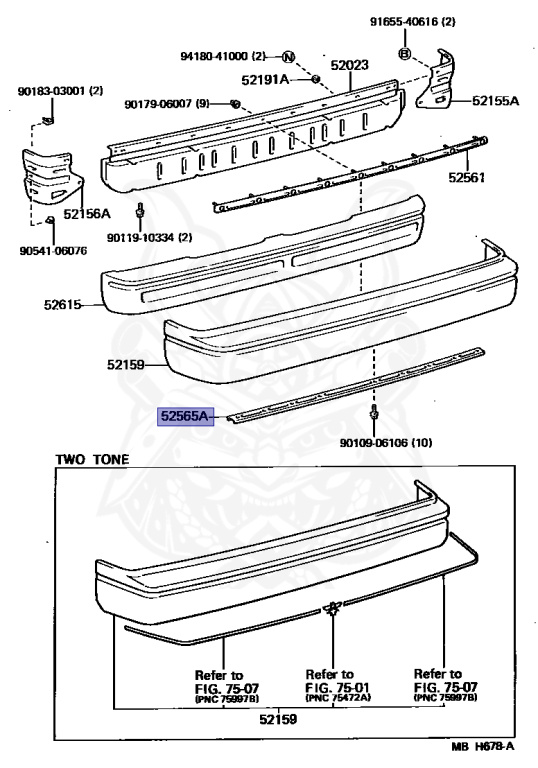 91655-40616 (2)
94180-41000 (2)
N
B
52023
52191A
90183-03001 (2)
90179-06007 (9)
52155A
52561
52156A
90119-10334 (2)
90541-06076
52615
52159
52565A
90109-06106 (10)

TWO TONE

Refer to FIG. 75-07 (PNC 75997B)
Refer to FIG. 75-01 (PNC 75472A)
Refer to FIG. 75-07 (PNC 75997B)
52159

MB H678-A