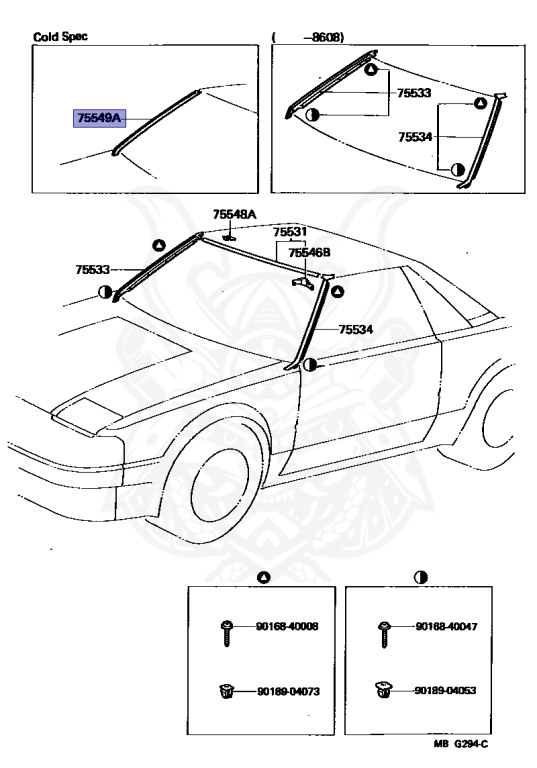 Cold Spec

75549A

( –8608)

75533

75534

75548A

75531

75546B

75533

75534

90168-40008

90189-04073

90168-40047

90189-04053

MB G294-C