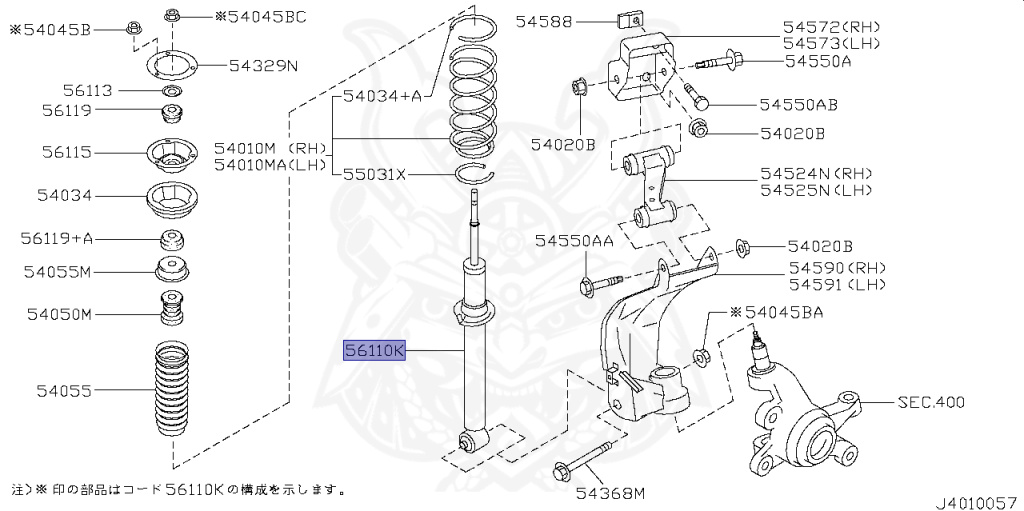 ※54045B
※54045BC
54329N
56113
56119
56115
54034
56119+A
54055M
54050M
54055
54034+A
54010M (RH)
54010MA(LH)
55031X
56110K
54588
54572(RH)
54573(LH)
54550A
54550AB
54020B
54020B
54524N(RH)
54525N(LH)
54550AA
54020B
54590(RH)
54591(LH)
※54045BA
SEC.400
54368M
注)※ 印の部品はコード56110Kの構成を示します。
J4010057