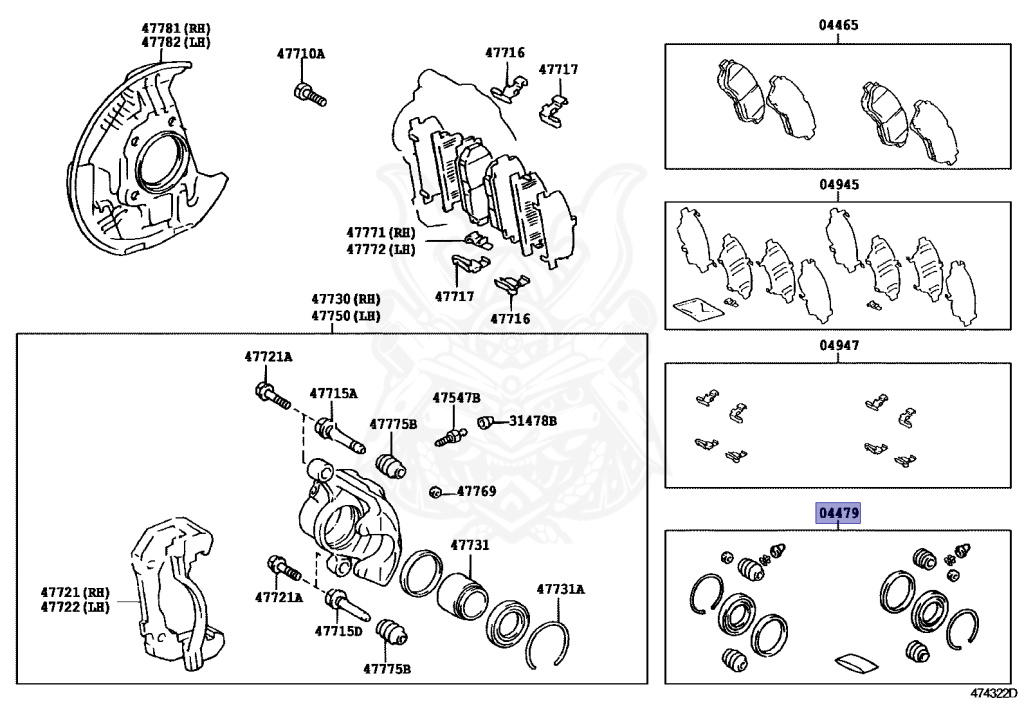 47781 (RH)
47782 (LH)

47710A

47716

47717

47771 (RH)
47772 (LH)

47717

47716

47730 (RH)
47750 (LH)

47721A

47715A

47775B

47547B

31478B

47769

47731

47731A

47721 (RH)
47722 (LH)

47721A

47715D

47775B

04465

04945

04947

04479

474322D