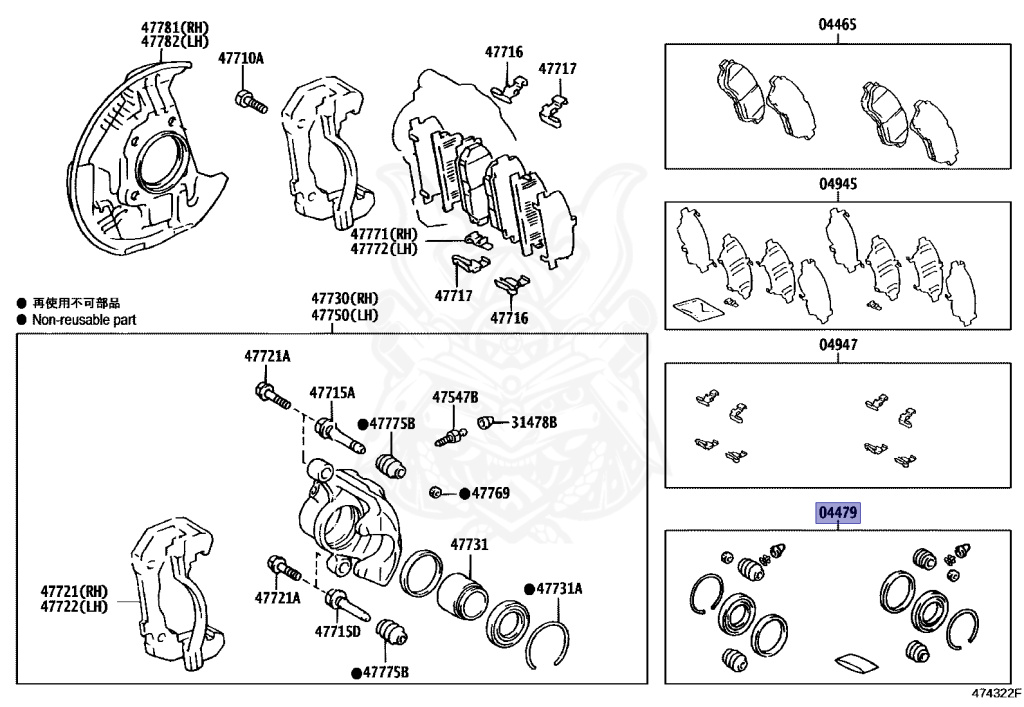 47781(RH)
47782(LH)
47710A
47716
47717
47771(RH)
47772(LH)
47717
47716
● 再使用不可部品
● Non-reusable part
47730(RH)
47750(LH)
47721A
47715A
●47775B
47547B
31478B
●47769
47731
●47731A
47721(RH)
47722(LH)
47721A
47715D
●47775B
04465
04945
04947
04479
474322F