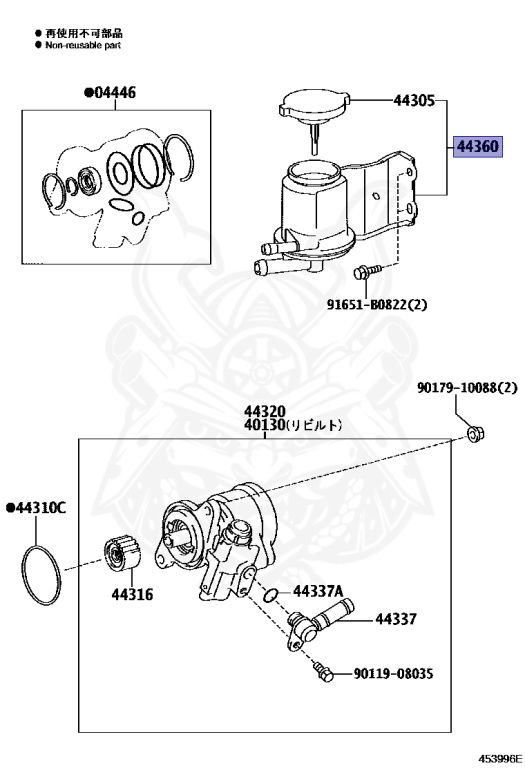 ● 再使用不可部品
● Non-reusable part

●04446

44305

44360

91651-B0822(2)

90179-10088(2)

44320
40130(リビルト)

●44310C

44316

44337A

44337

90119-08035

453996E